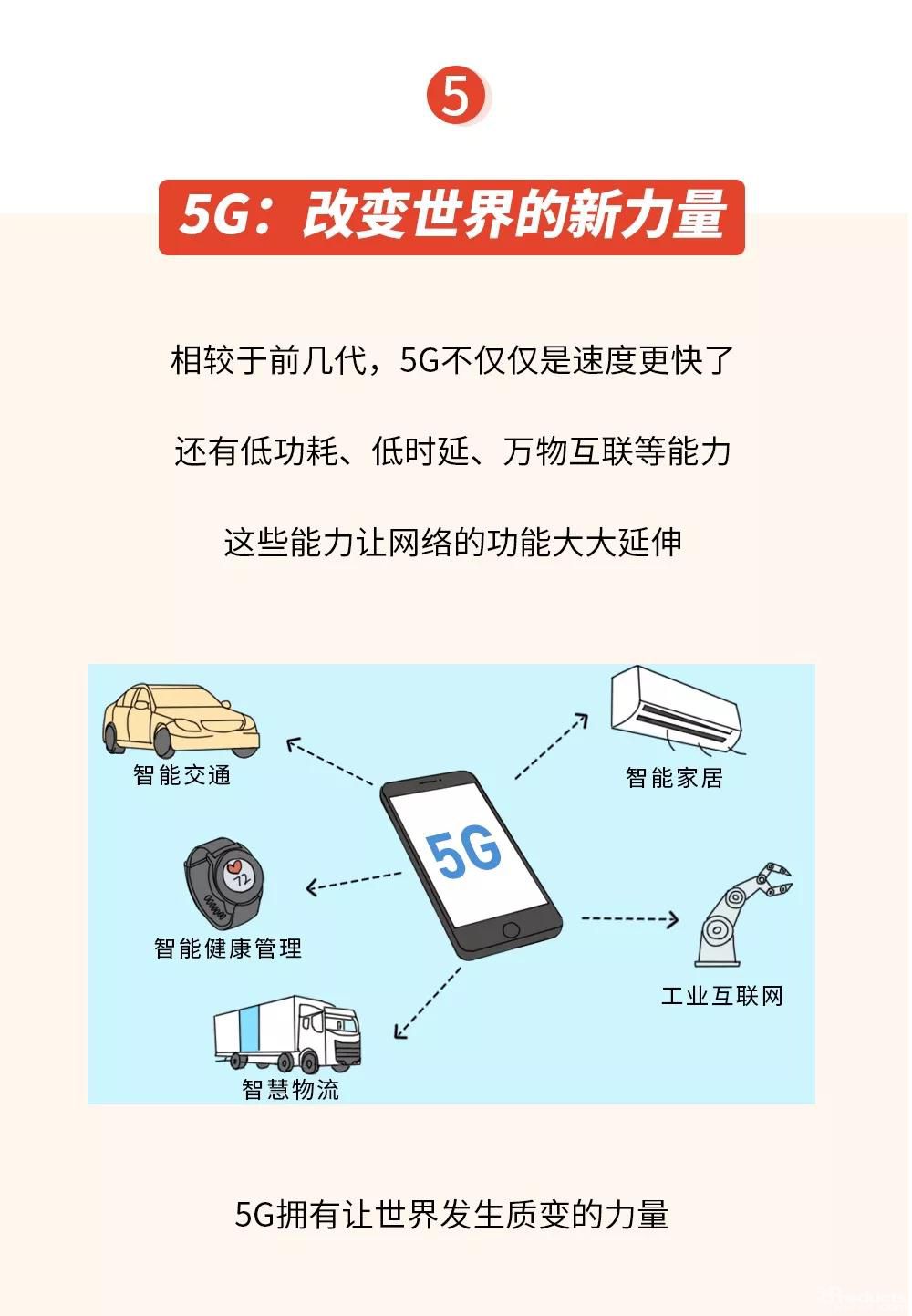 5

5G：改变世界的新力量

相较于前几代，5G不仅仅是速度更快了

还有低功耗、低时延、万物互联等能力

这些能力让网络的功能大大延伸

智能交通

智能家居

5G

72

智能健康管理

工业互联网

智慧物流

5G拥有让世界发生质变的力量