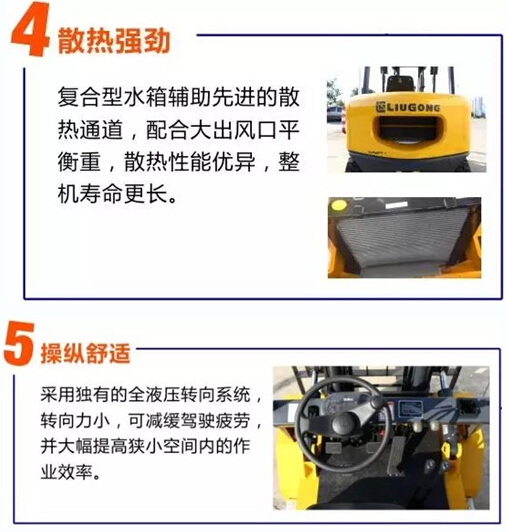 4 散热强劲

复合型水箱辅助先进的散热通道，配合大出风口平衡重，散热性能优异，整机寿命更长。

LIUGONG

5 操纵舒适

采用独有的全液压转向系统，转向力小，可减缓驾驶疲劳，并大幅提高狭小空间内的作业效率。